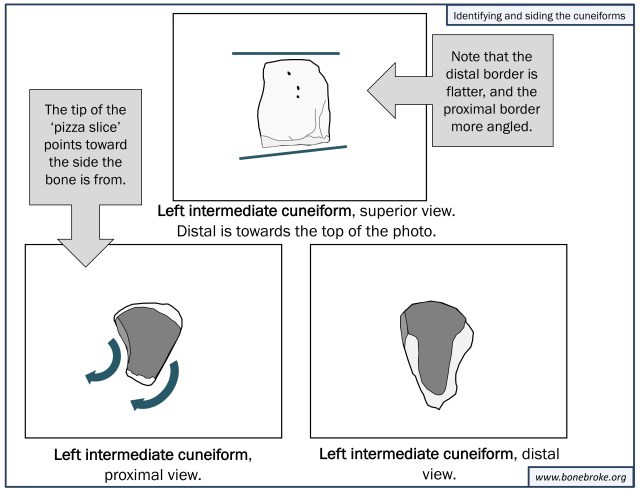 Identifying and siding the cuneiforms

The tip of the 'pizza slice' points toward the side the bone is from.

Note that the distal border is flatter, and the proximal border more angled.

Left intermediate cuneiform, superior view. Distal is towards the top of the photo.

Left intermediate cuneiform, proximal view.

Left intermediate cuneiform, distal view.

www.bonebroke.org