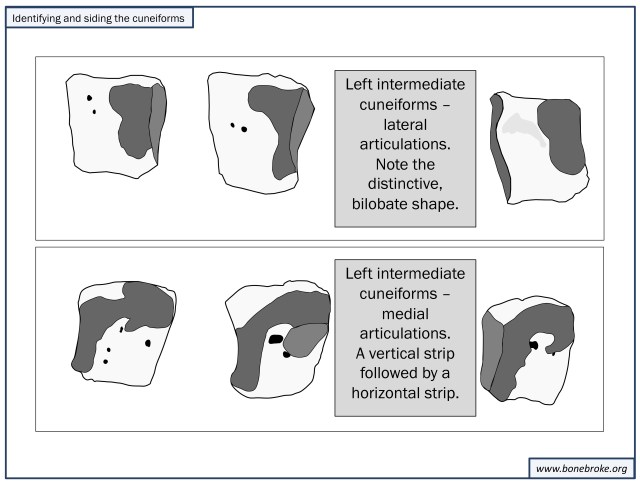 Identifying and siding the cuneiforms

Left intermediate cuneiforms – lateral articulations. Note the distinctive, bilobate shape.

Left intermediate cuneiforms – medial articulations. A vertical strip followed by a horizontal strip.

www.bonebroke.org