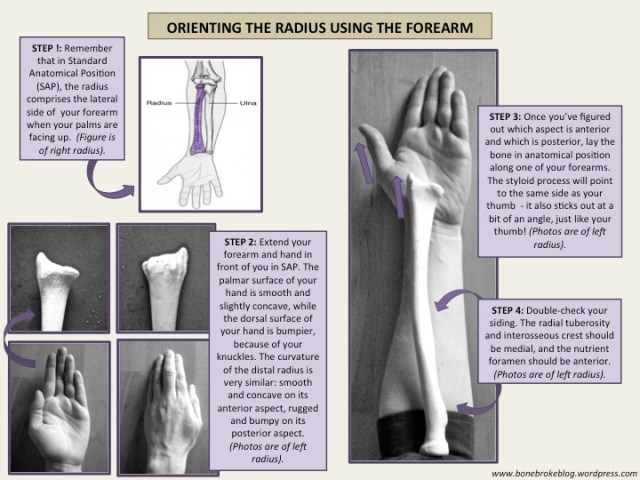 ORIENTING THE RADIUS USING THE FOREARM

STEP !: Remember that in Standard Anatomical Position (SAP), the radius comprises the lateral side of your forearm when your palms are facing up. (Figure is of right radius).

Radius

Ulna

STEP 2: Extend your forearm and hand in front of you in SAP. The palmar surface of your hand is smooth and slightly concave, while the dorsal surface of your hand is bumpier, because of your knuckles. The curvature of the distal radius is very similar: smooth and concave on its anterior aspect, rugged and bumpy on its posterior aspect. (Photos are of left radius).

STEP 3: Once you've figured out which aspect is anterior and which is posterior, lay the bone in anatomical position along one of your forearms. The styloid process will point to the same side as your thumb - it also sticks out at a bit of an angle, just like your thumb! (Photos are of left radius).

STEP 4: Double-check your siding. The radial tuberosity and interosseous crest should be medial, and the nutrient foramen should be anterior. (Photos are of left radius).

www.bonebrokeblog.wordpress.com